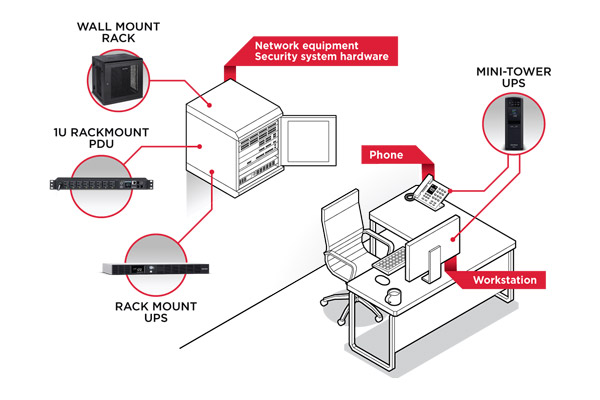 WALL MOUNT RACK

Network equipment
Security system hardware

MINI-TOWER UPS

1U RACKMOUNT PDU

Phone

Workstation

RACK MOUNT UPS